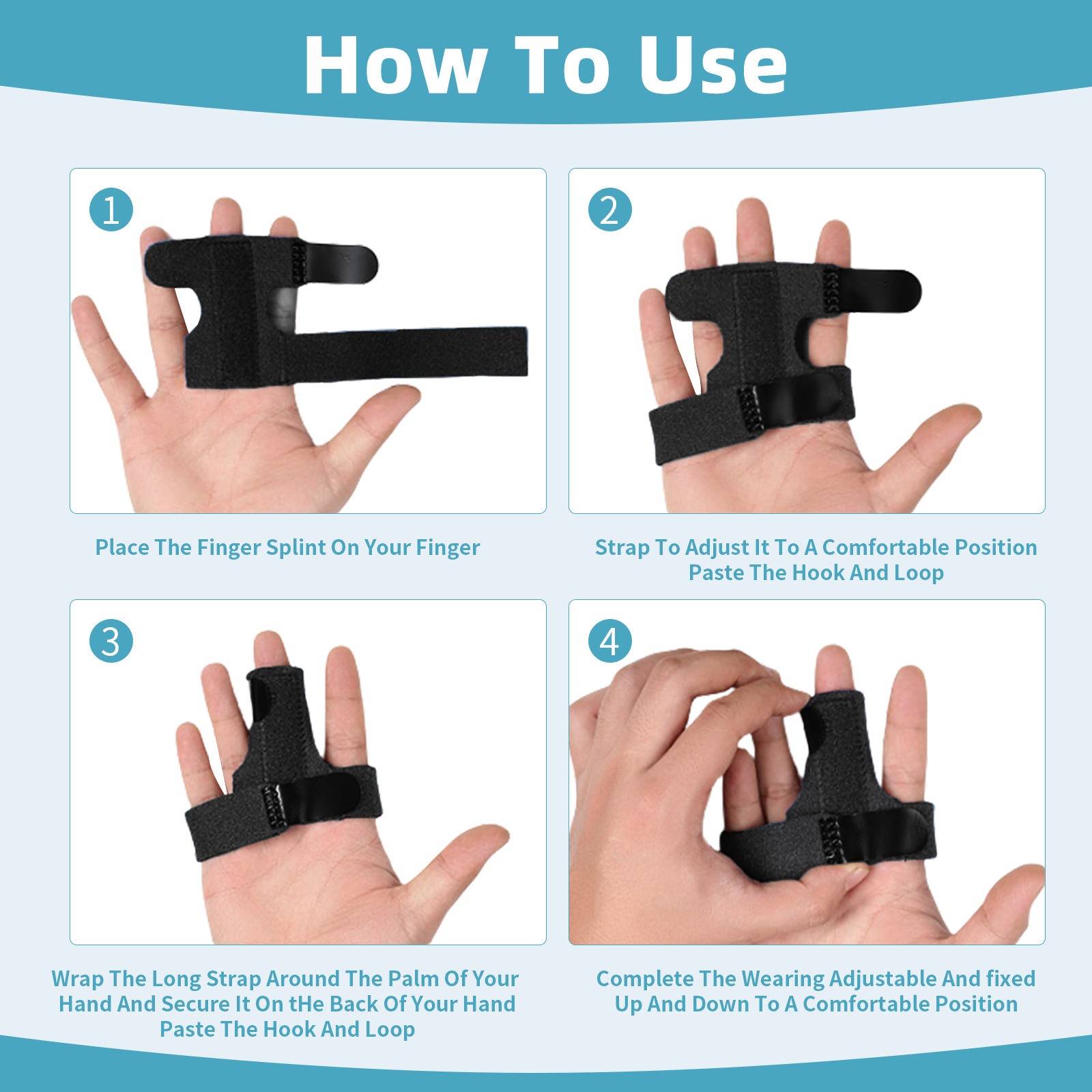 How To Use

1

Place The Finger Splint On Your Finger

2

Strap To Adjust It To A Comfortable Position
Paste The Hook And Loop

3

Wrap The Long Strap Around The Palm Of Your Hand And Secure It On tHe Back Of Your Hand
Paste The Hook And Loop

4

Complete The Wearing Adjustable And fixed Up And Down To A Comfortable Position